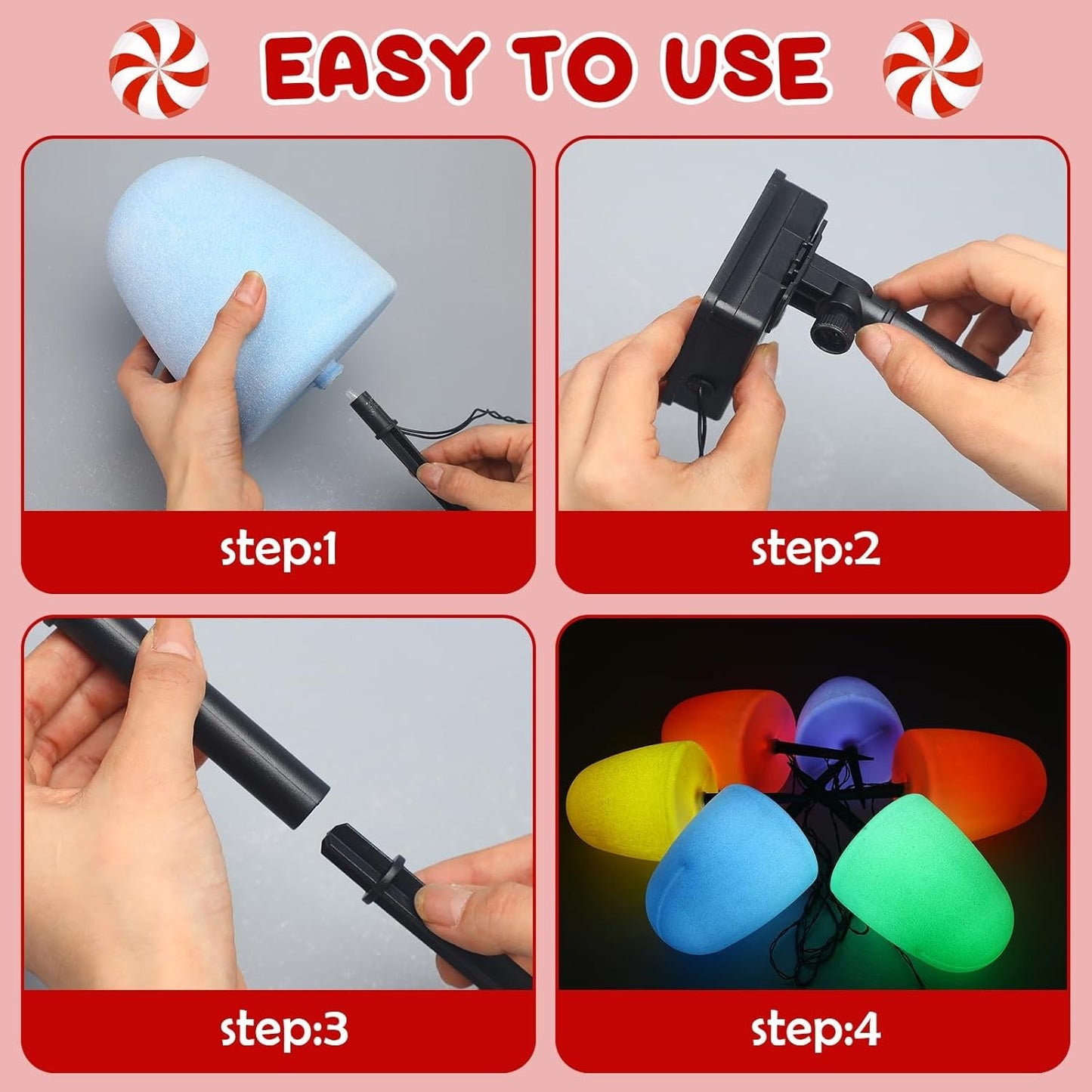 EASY TO USE

step:1

step:2

step:3

step:4