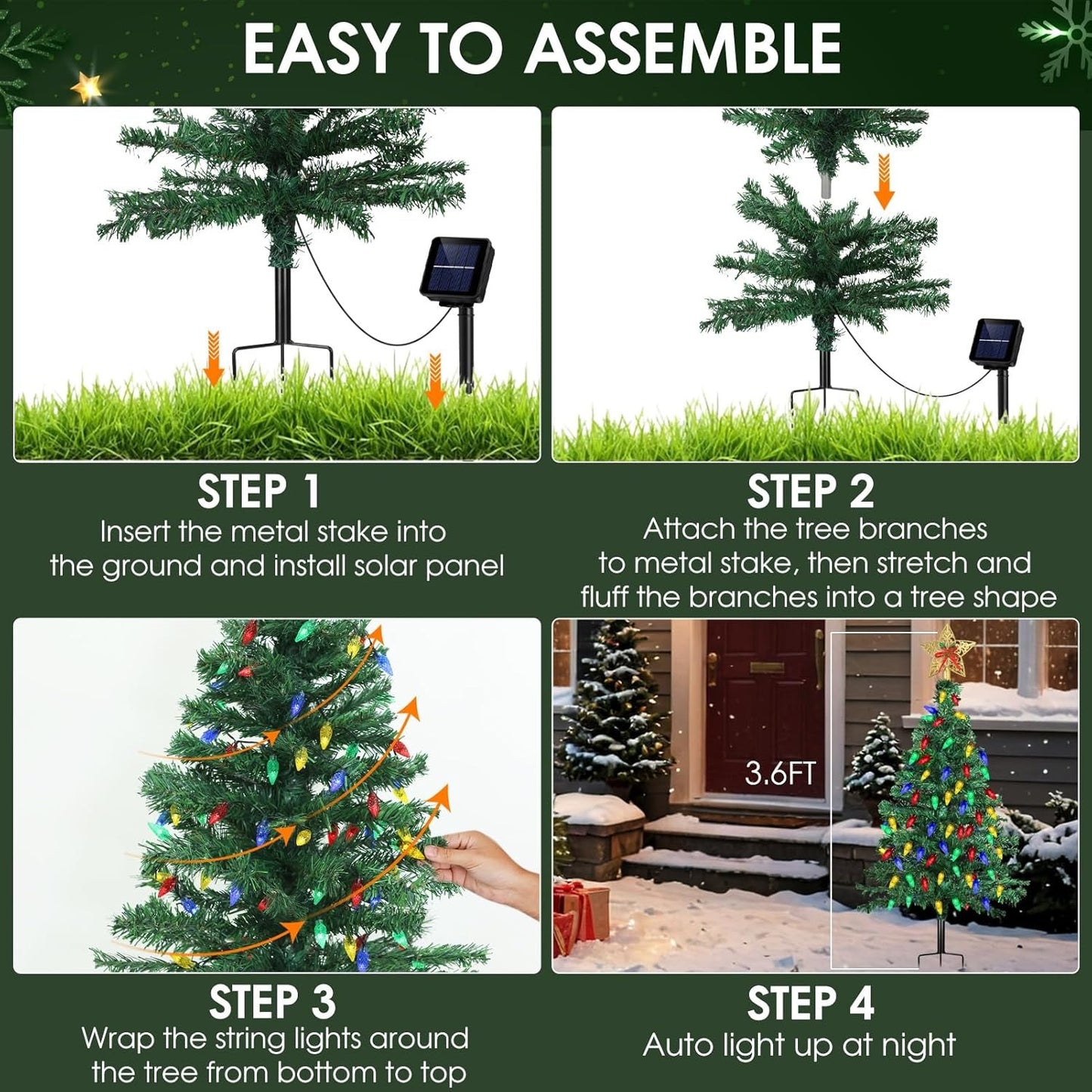 EASY TO ASSEMBLE

STEP 1
Insert the metal stake into the ground and install solar panel

STEP 2
Attach the tree branches to metal stake, then stretch and fluff the branches into a tree shape

3.6FT

STEP 3
Wrap the string lights around the tree from bottom to top

STEP 4
Auto light up at night