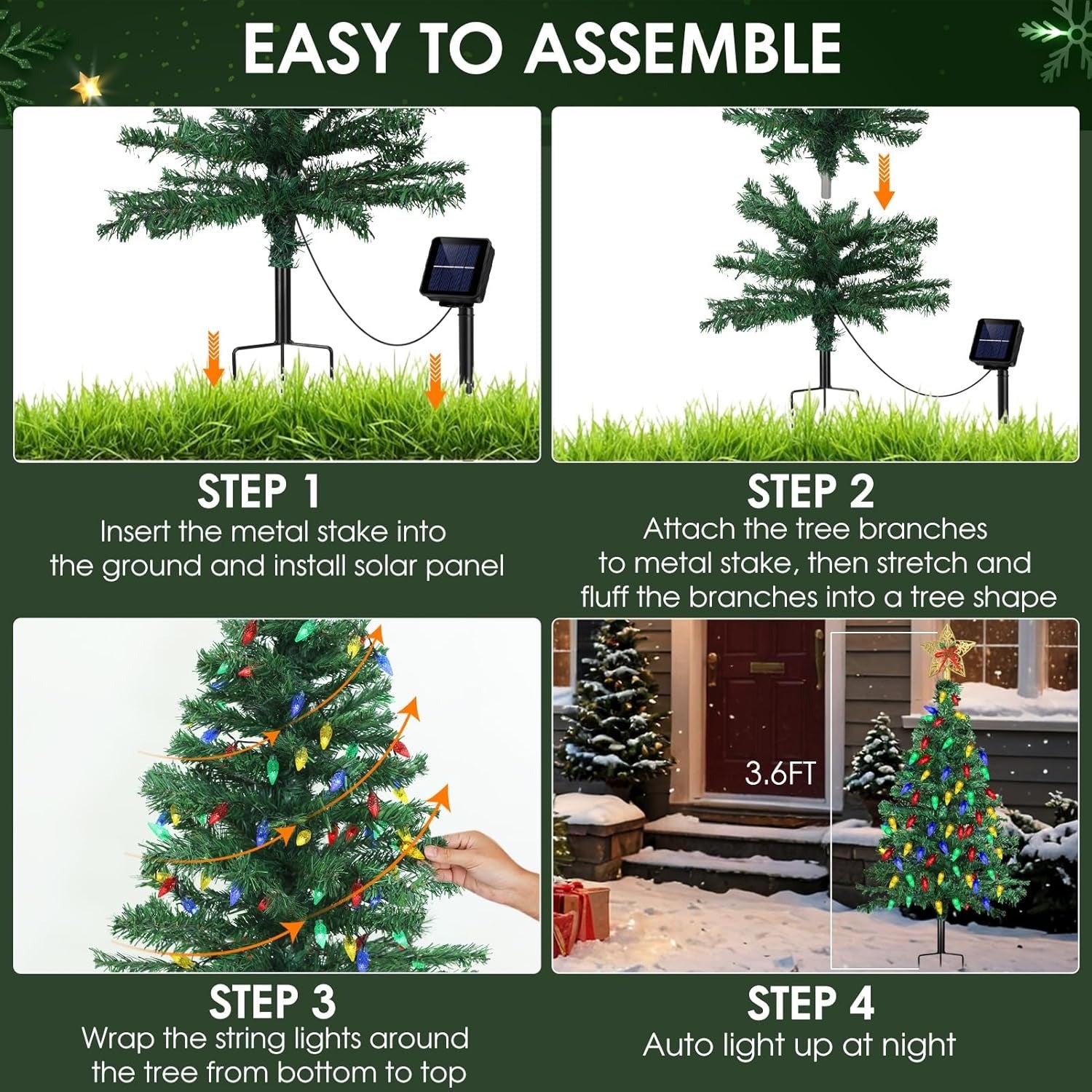 EASY TO ASSEMBLE

STEP 1
Insert the metal stake into the ground and install solar panel

STEP 2
Attach the tree branches to metal stake, then stretch and fluff the branches into a tree shape

3.6FT

STEP 3
Wrap the string lights around the tree from bottom to top

STEP 4
Auto light up at night